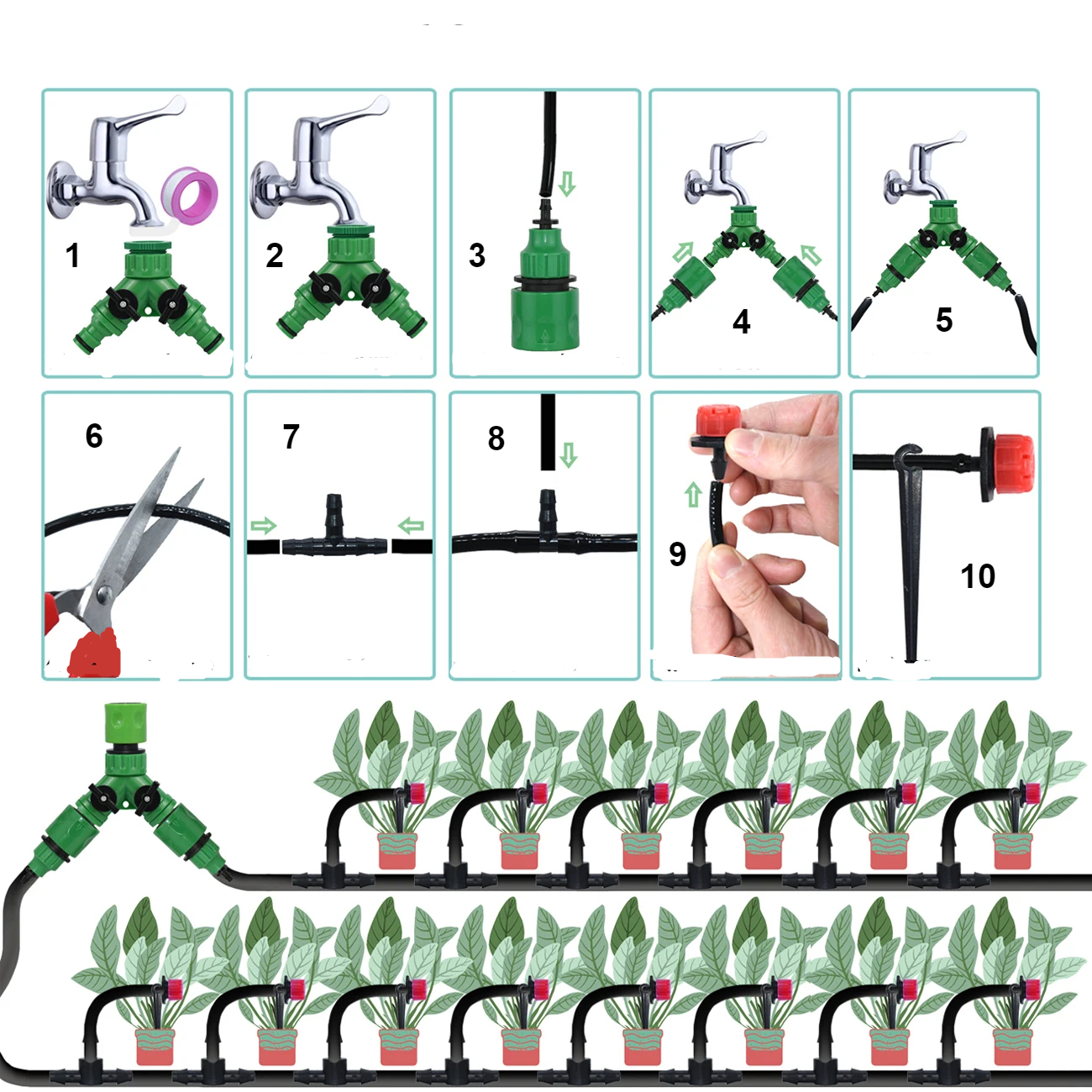 1
2
3
4
5
6
7
8
9
10